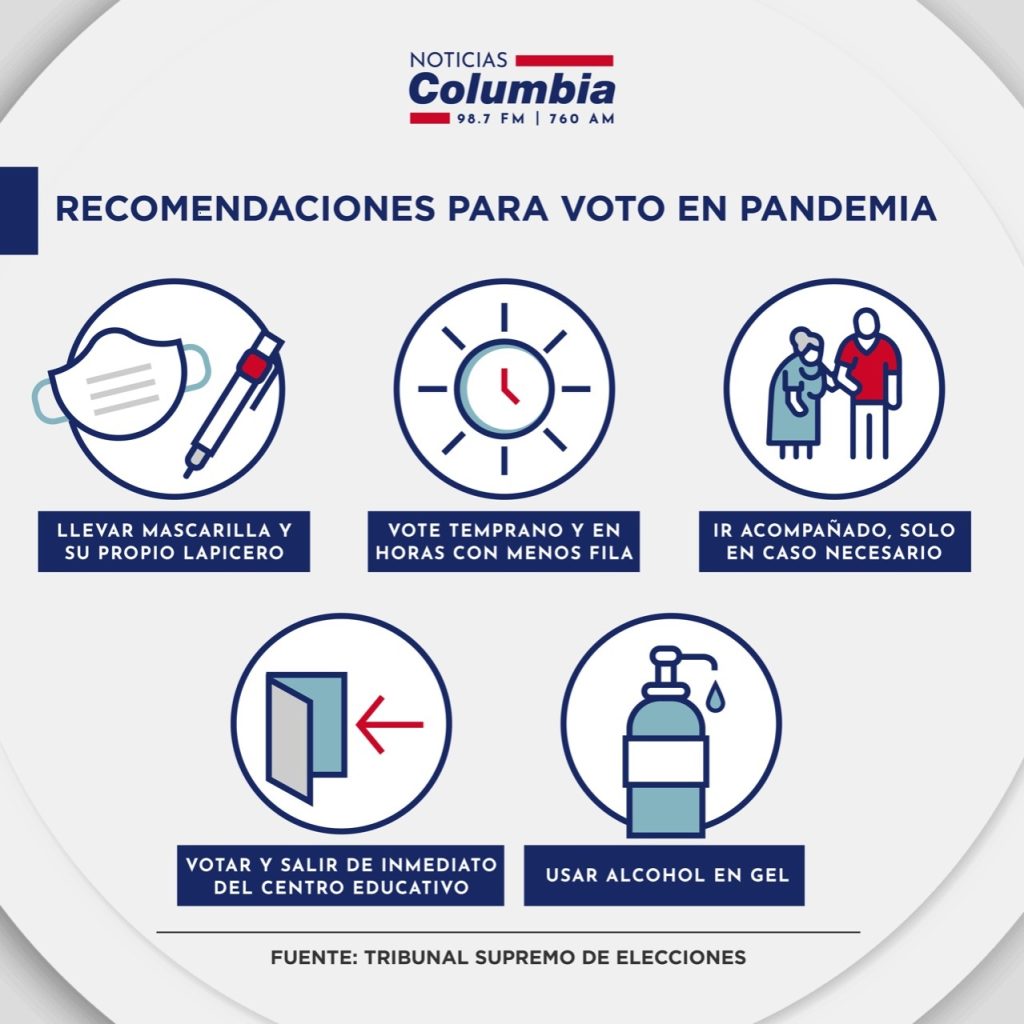 NOTICIAS
Columbia
98.7 FM | 760 AM

RECOMENDACIONES PARA VOTO EN PANDEMIA

LLEVAR MASCARILLA Y SU PROPIO LAPICERO

VOTE TEMPRANO Y EN HORAS CON MENOS FILA

IR ACOMPAÑADO, SOLO EN CASO NECESARIO

VOTAR Y SALIR DE INMEDIATO DEL CENTRO EDUCATIVO

USAR ALCOHOL EN GEL

FUENTE: TRIBUNAL SUPREMO DE ELECCIONES